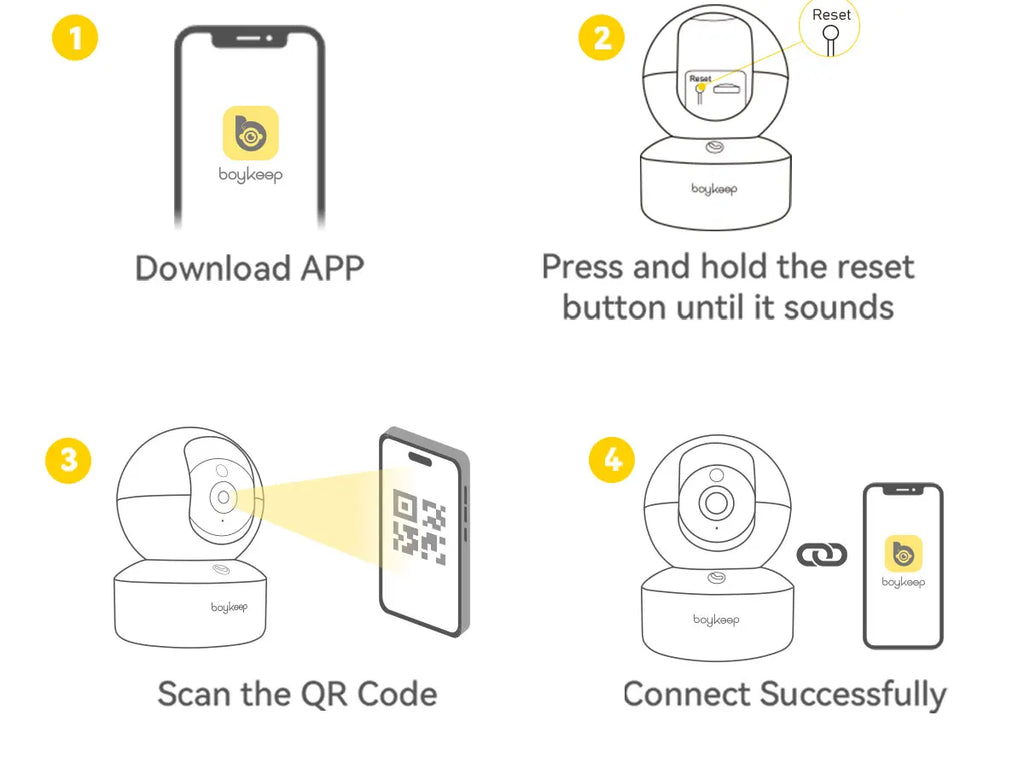 1

boykeep

Download APP

2

Reset

Reset

boykeep

Press and hold the reset button until it sounds

3

boykeep

Scan the QR Code

4

boykeep

boykeep

Connect Successfully